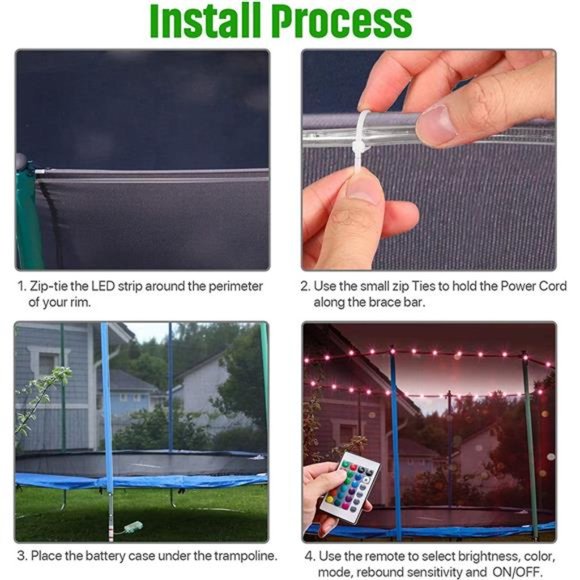 Install Process

1. Zip-tie the LED strip around the perimeter of your rim.

2. Use the small zip Ties to hold the Power Cord along the brace bar.

3. Place the battery case under the trampoline.

4. Use the remote to select brightness, color, mode, rebound sensitivity and ON/OFF.